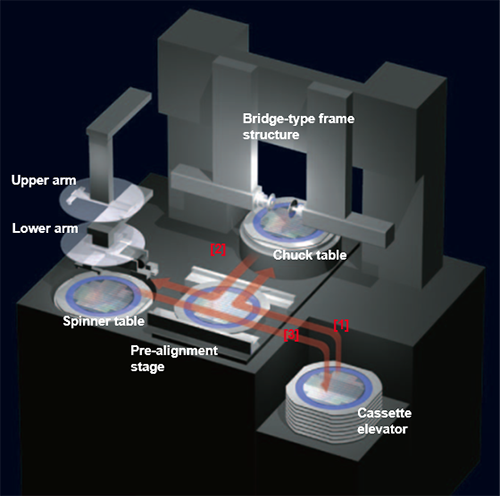 Bridge-type frame structure

Upper arm

Lower arm

[2]

Chuck table

Spinner table

[1]

[3]

Pre-alignment stage

Cassette elevator